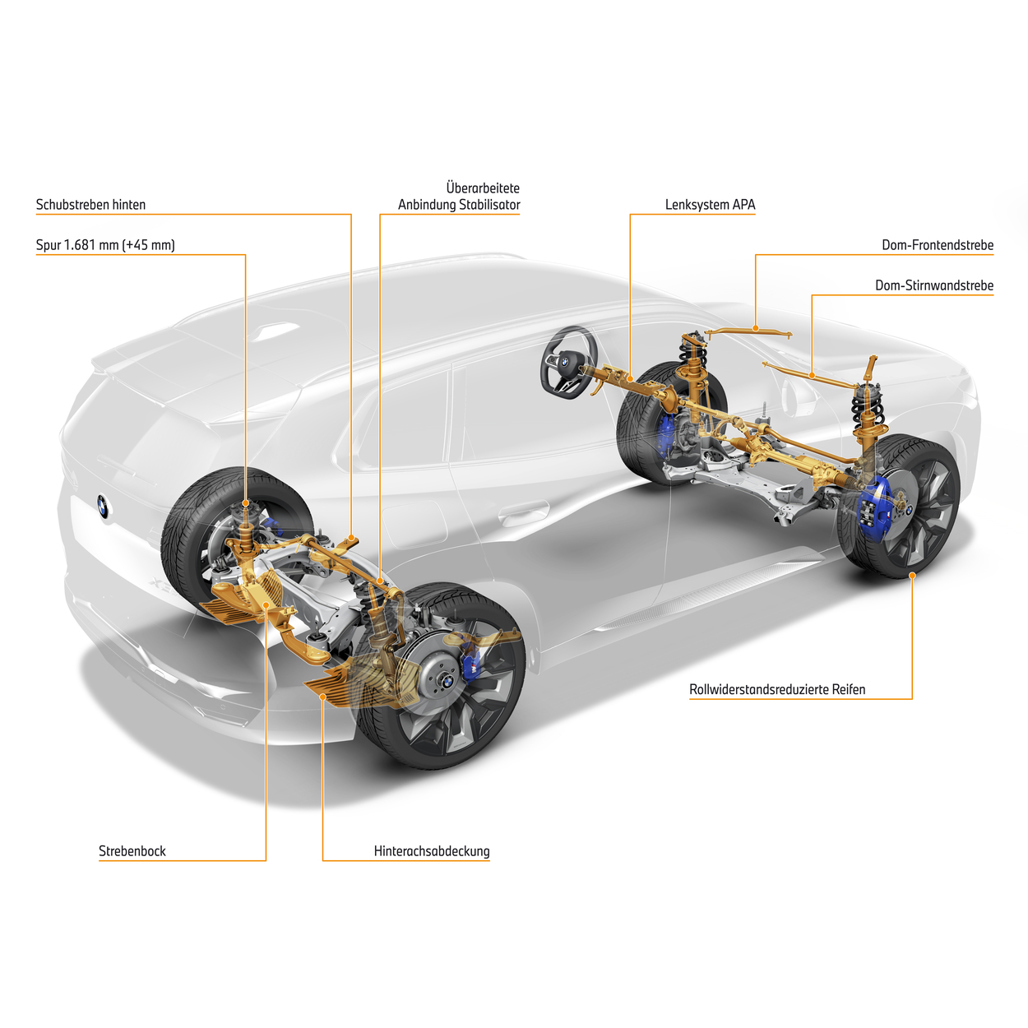 Schubstreben hinten

Spur 1.681 mm (+45 mm)

Überarbeitete Anbindung Stabilisator

Lenksystem APA

Dom-Frontendstrebe

Dom-Stirnwandstrebe

Rollwiderstandsreduzierte Reifen

Strebenbock

Hinterachsabdeckung